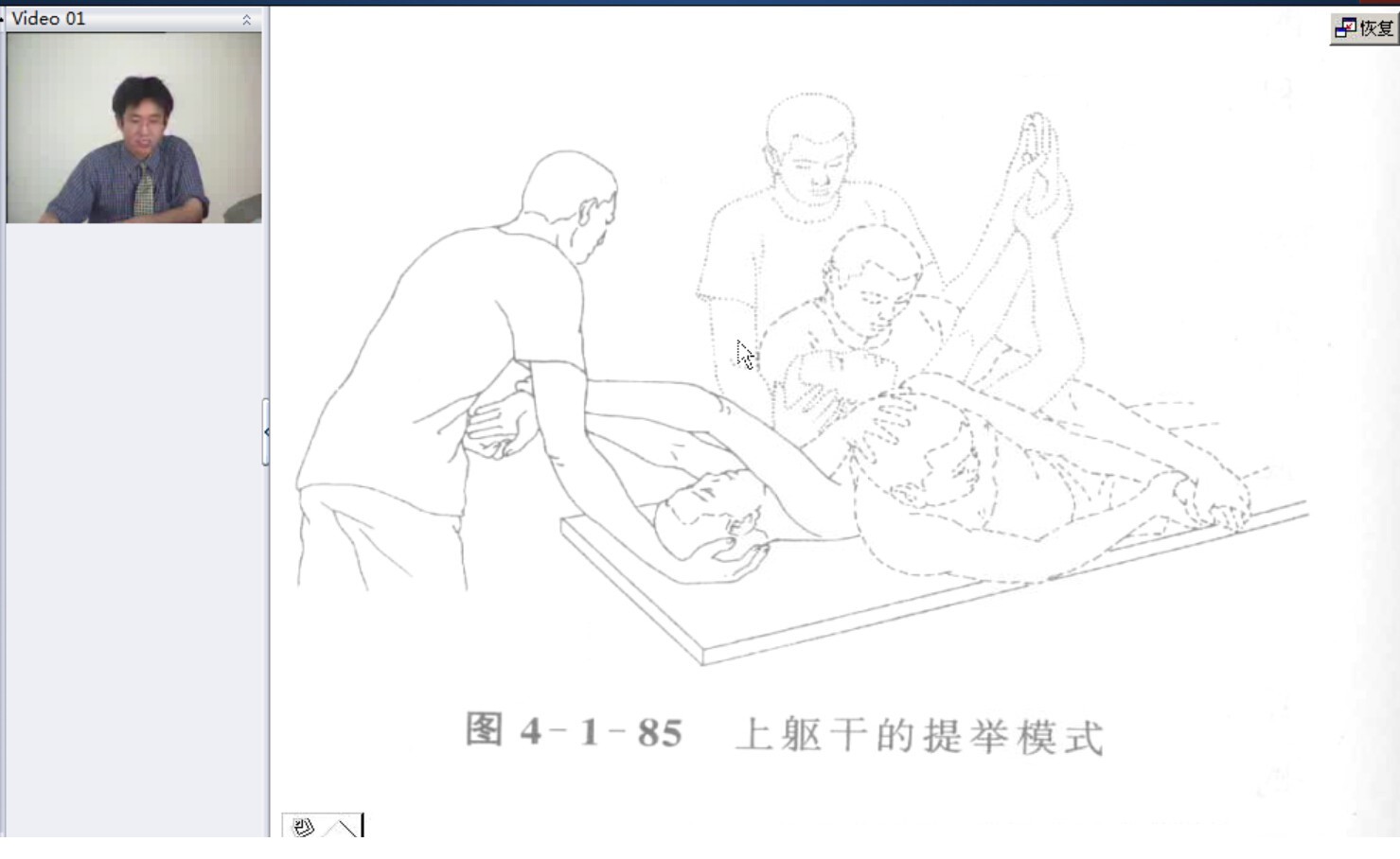 Video 01

恢复

图 4-1-85 上躯干的提举模式